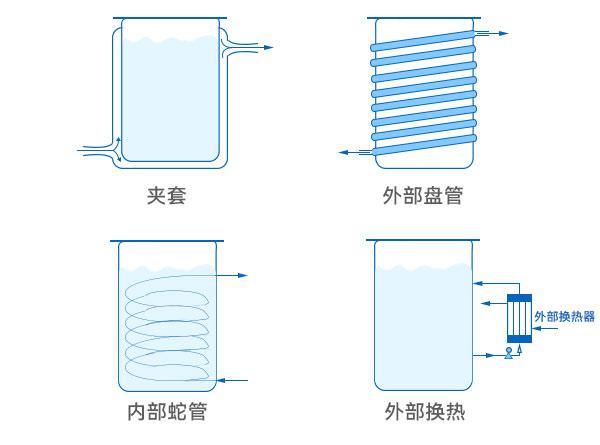 夹套

外部盘管

内部蛇管

外部换热器

外部换热