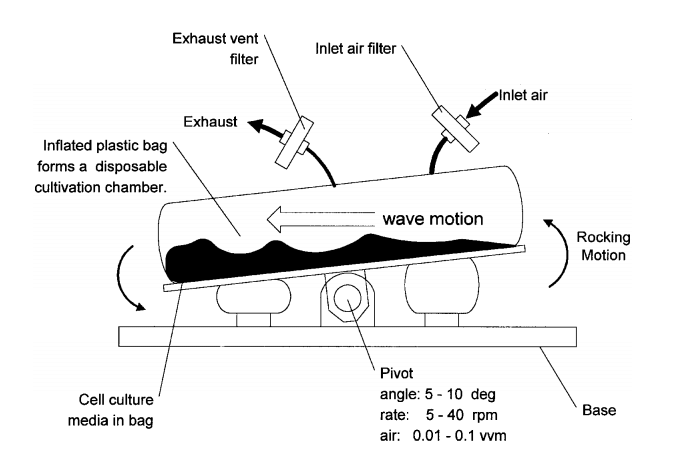 Exhaust vent filter

Inlet air filter

Inlet air

Exhaust

Inflated plastic bag forms a disposable cultivation chamber.

wave motion

Rocking Motion

Cell culture media in bag

Pivot
angle: 5 - 10 deg
rate: 5 - 40 rpm
air: 0.01 - 0.1 vvm

Base